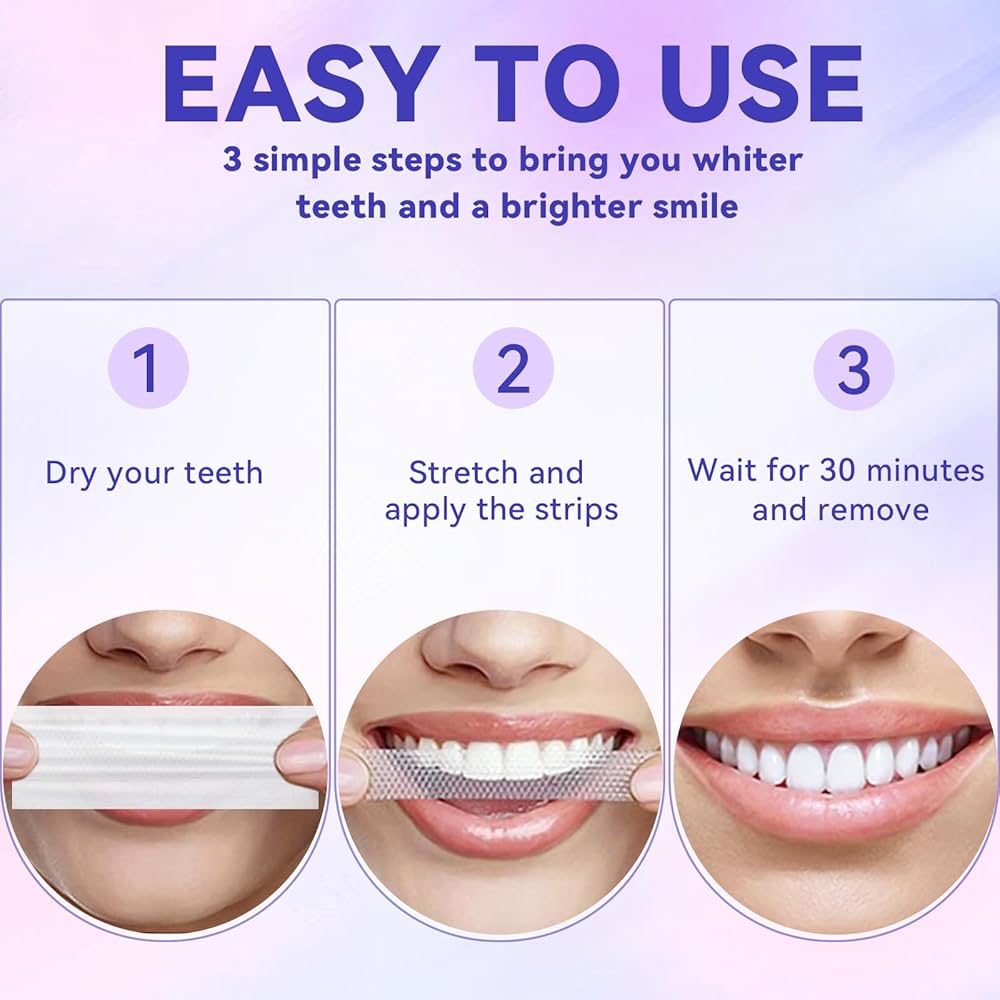 EASY TO USE

3 simple steps to bring you whiter teeth and a brighter smile

1

Dry your teeth

2

Stretch and apply the strips

3

Wait for 30 minutes and remove